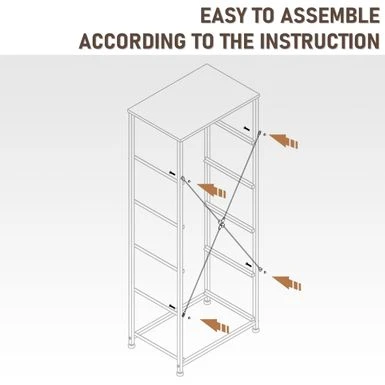 EASY TO ASSEMBLE
ACCORDING TO THE INSTRUCTION