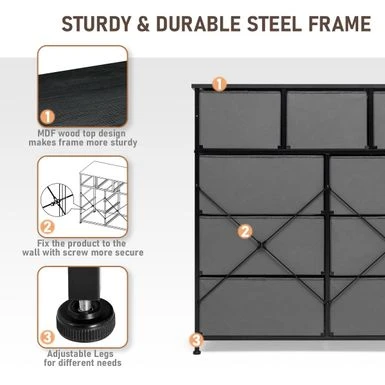 STURDY & DURABLE STEEL FRAME

1
MDF wood top design makes frame more sturdy

2
Fix the product to the wall with screw more secure

3
Adjustable Legs for different needs

1

2

3