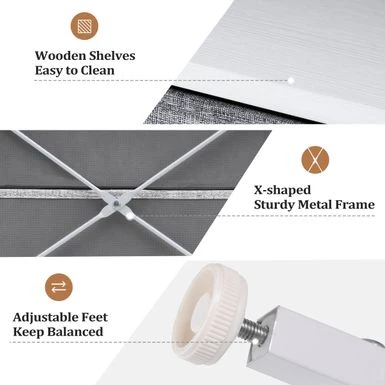 Wooden Shelves
Easy to Clean

X-shaped
Sturdy Metal Frame

Adjustable Feet
Keep Balanced