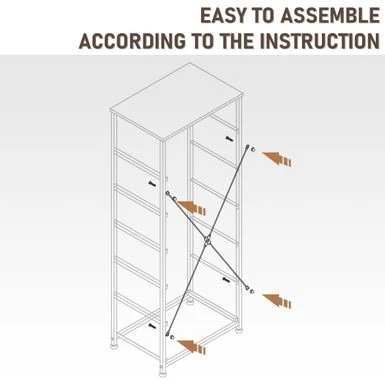 EASY TO ASSEMBLE
ACCORDING TO THE INSTRUCTION