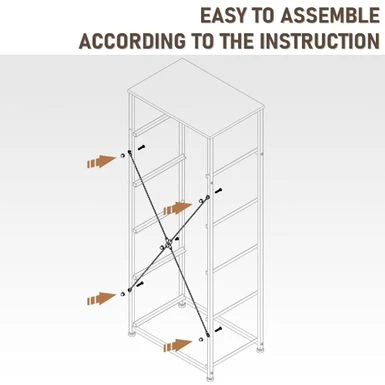 EASY TO ASSEMBLE
ACCORDING TO THE INSTRUCTION