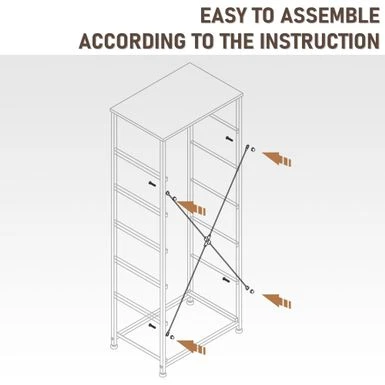 EASY TO ASSEMBLE
ACCORDING TO THE INSTRUCTION