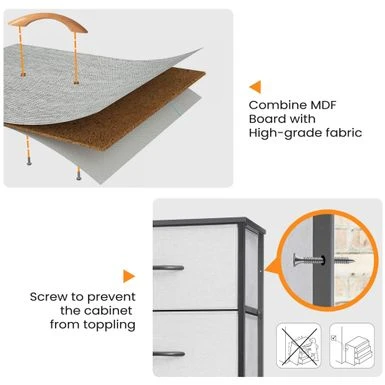 Combine MDF Board with High-grade fabric

Screw to prevent the cabinet from toppling